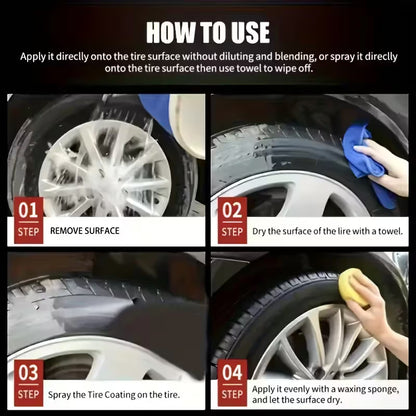 HOW TO USE

Apply it direclly onto the tire surface without diluting and blending, or spray it direclly onto the tire surface then use towel to wipe off.

01 STEP REMOVE SURFACE

02 STEP Dry the surface of the lire with a towel.

03 STEP Spray the Tire Coating on the tire.

04 STEP Apply it evenly with a waxing sponge, and let the surface dry.